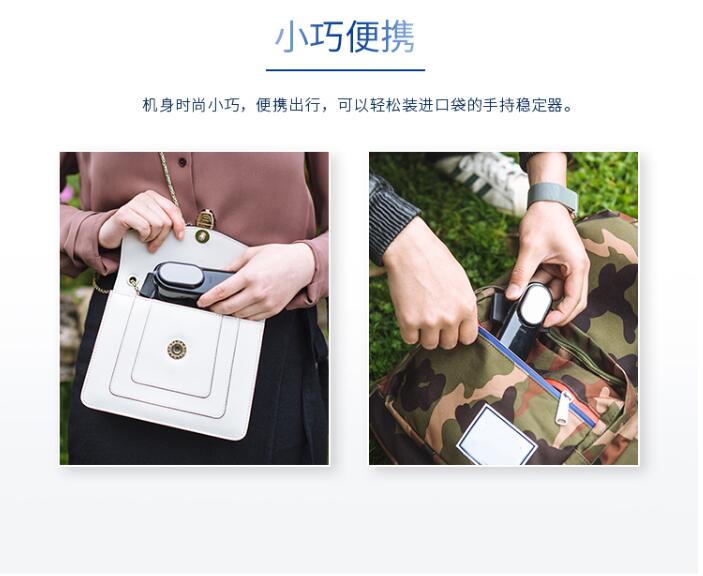 小巧便携

机身时尚小巧，便携出行，可以轻松装进口袋的手持稳定器。