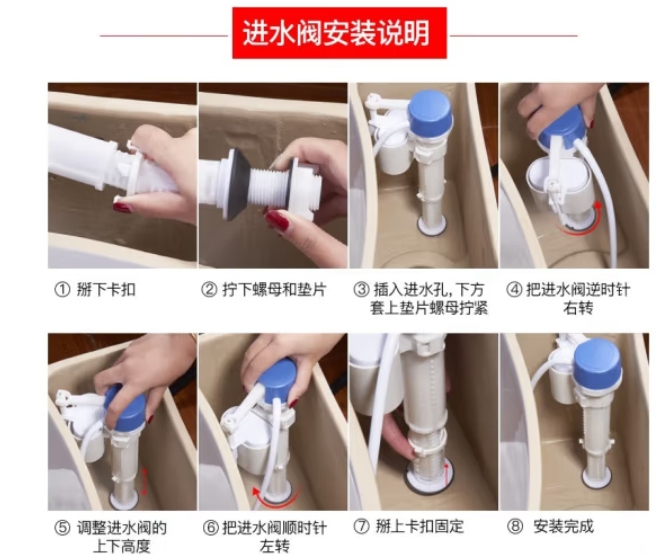 进水阀安装说明

① 掰下卡扣

② 拧下螺母和垫片

③ 插入进水孔，下方套上垫片螺母拧紧

④ 把进水阀逆时针右转

⑤ 调整进水阀的上下高度

⑥ 把进水阀顺时针左转

⑦ 掰上卡扣固定

⑧ 安装完成