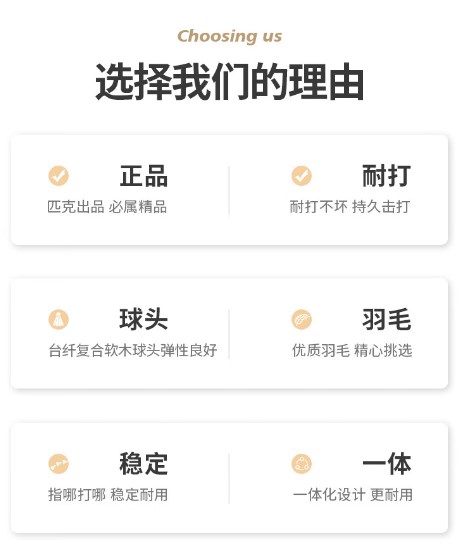 Choosing us

选择我们的理由

正品

匹克出品 必属精品

耐打

耐打不坏 持久击打

球头

台纤复合软木球头弹性良好

羽毛

优质羽毛 精心挑选

稳定

指哪打哪 稳定耐用

一体

一体化设计 更耐用