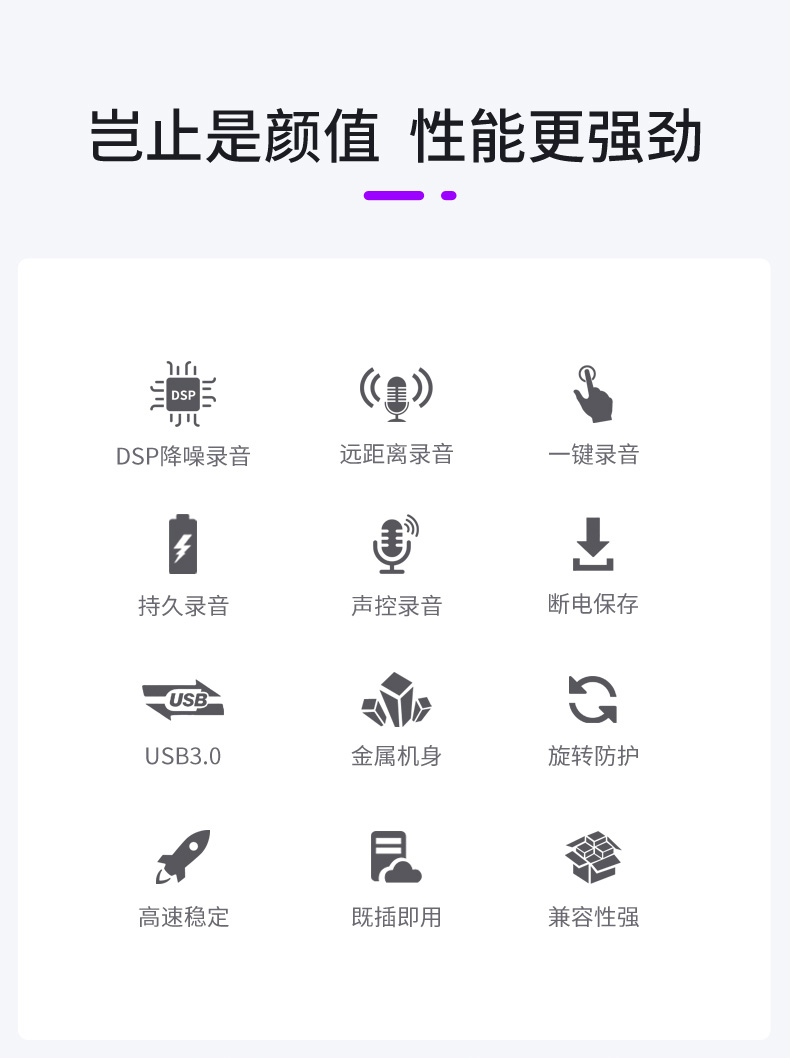 岂止是颜值 性能更强劲

DSP
DSP降噪录音

远距离录音

一键录音

持久录音

声控录音

断电保存

USB
USB3.0

金属机身

旋转防护

高速稳定

既插即用

兼容性强