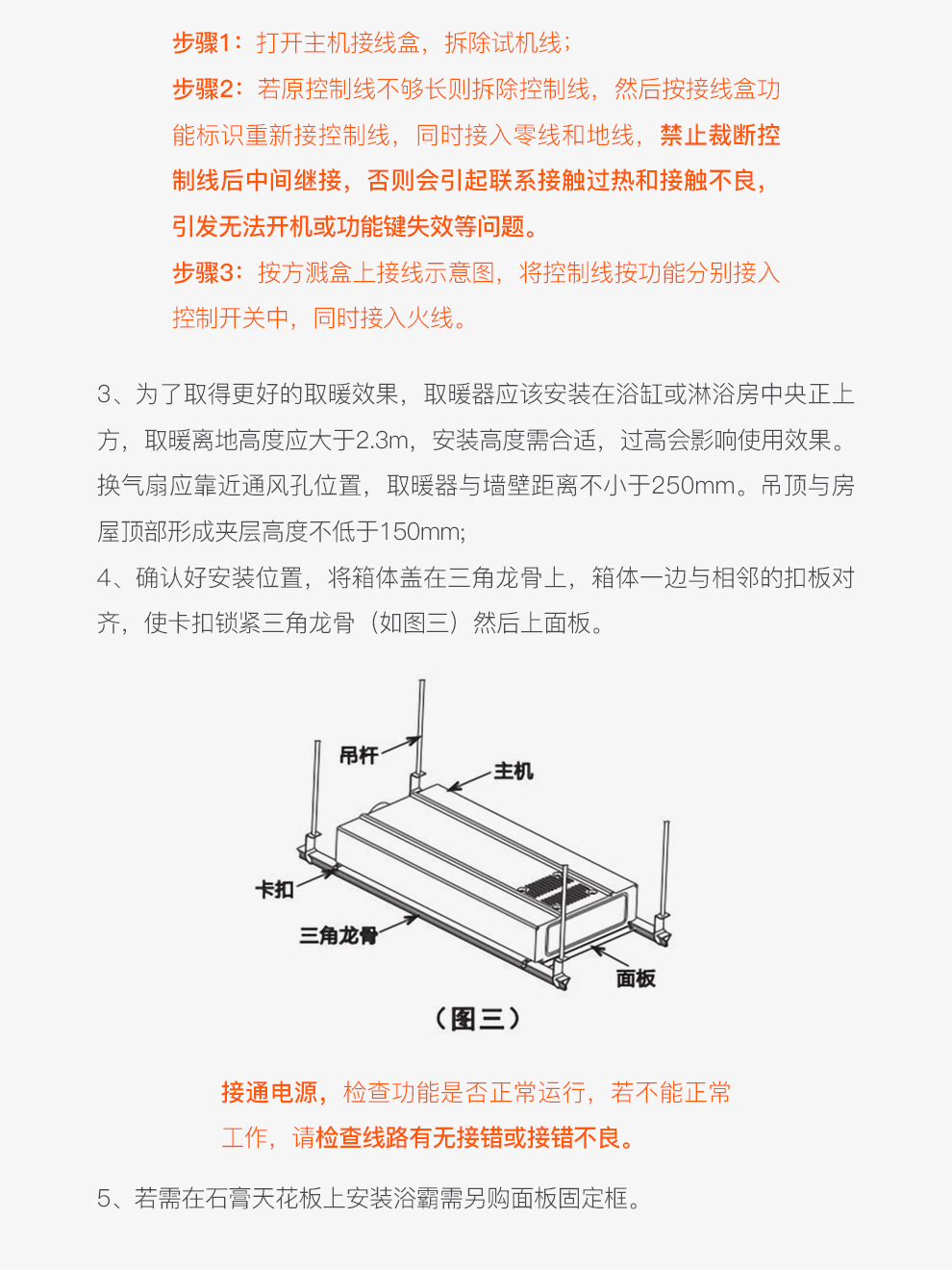 步骤1：打开主机接线盒，拆除试机线；

步骤2：若原控制线不够长则拆除控制线，然后按接线盒功能标识重新接控制线，同时接入零线和地线，禁止裁断控制线后中间继接，否则会引起联系接触过热和接触不良，引发无法开机或功能键失效等问题。

步骤3：按方溅盒上接线示意图，将控制线按功能分别接入控制开关中，同时接入火线。

3、为了取得更好的取暖效果，取暖器应该安装在浴缸或淋浴房中央正上方，取暖离地高度应大于2.3m，安装高度需合适，过高会影响使用效果。换气扇应靠近通风孔位置，取暖器与墙壁距离不小于250mm。吊顶与房屋顶部形成夹层高度不低于150mm;

4、确认好安装位置，将箱体盖在三角龙骨上，箱体一边与相邻的扣板对齐，使卡扣锁紧三角龙骨（如图三）然后上面板。

吊杆

主机

卡扣

三角龙骨

面板

（图三）

接通电源，检查功能是否正常运行，若不能正常工作，请检查线路有无接错或接错不良。

5、若需在石膏天花板上安装浴霸需另购面板固定框。