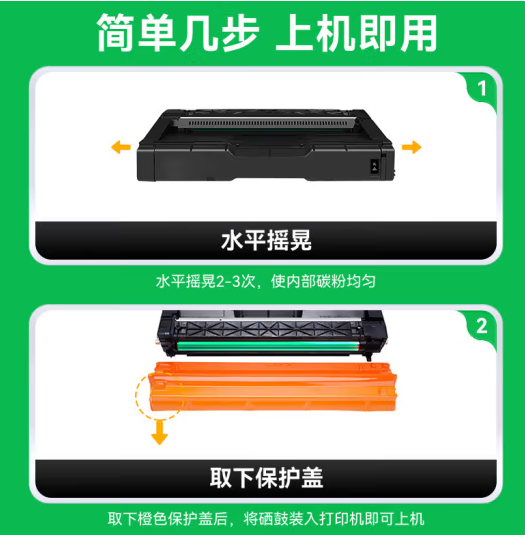 简单几步 上机即用

1

水平摇晃

水平摇晃2-3次，使内部碳粉均匀

2

取下保护盖

取下橙色保护盖后，将硒鼓装入打印机即可上机