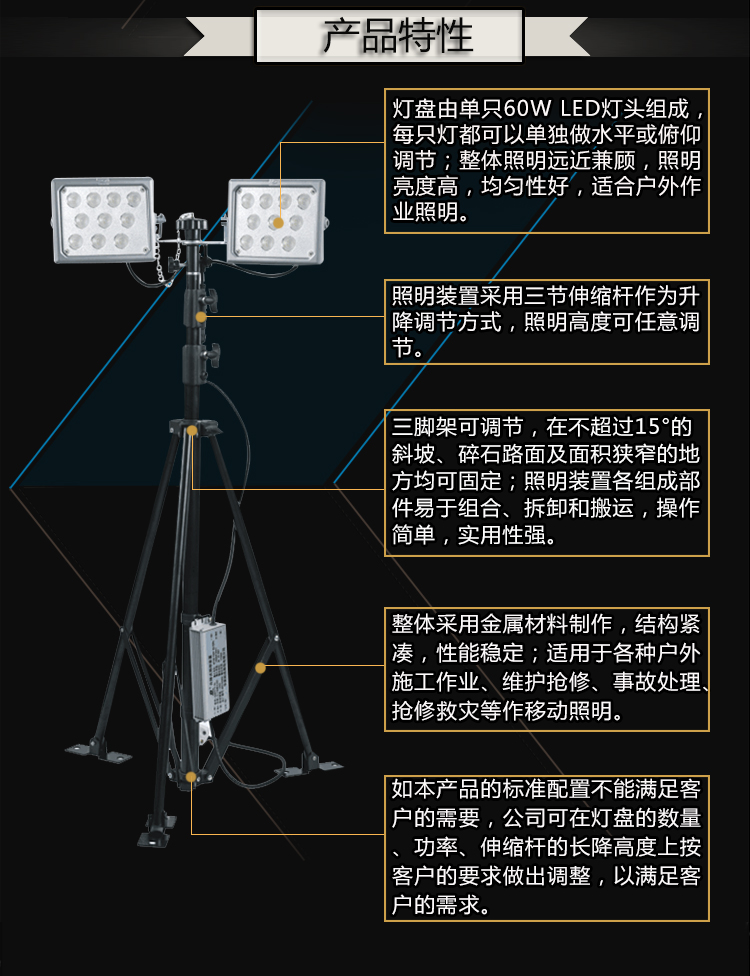 产品特性

灯盘由单只60W LED灯头组成，每只灯都可以单独做水平或俯仰调节；整体照明远近兼顾，照明亮度高，均匀性好，适合户外作业照明。

照明装置采用三节伸缩杆作为升降调节方式，照明高度可任意调节。

三脚架可调节，在不超过15°的斜坡、碎石路面及面积狭窄的地方均可固定；照明装置各组成部件易于组合、拆卸和搬运，操作简单，实用性强。

整体采用金属材料制作，结构紧凑，性能稳定；适用于各种户外施工作业、维护抢修、事故处理、抢修救灾等作移动照明。

如本产品的标准配置不能满足客户的需要，公司可在灯盘的数量、功率、伸缩杆的长降高度上按客户的要求做出调整，以满足客户的需求。