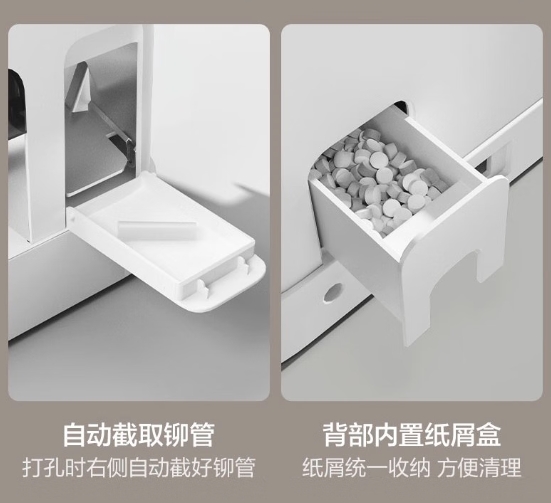 自动截取铆管
打孔时右侧自动截好铆管

背部内置纸屑盒
纸屑统一收纳 方便清理