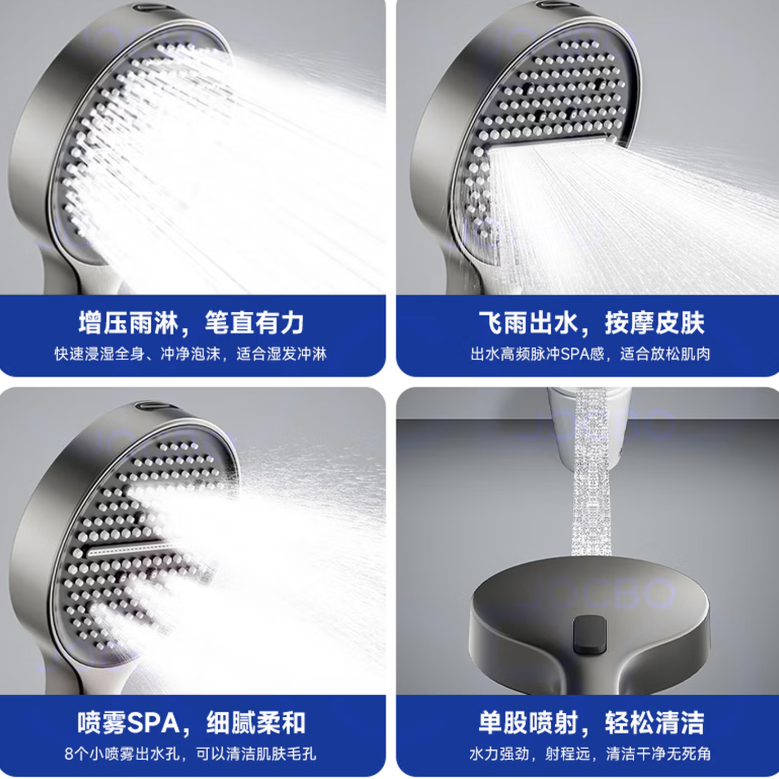 增压雨淋，笔直有力
快速浸湿全身、冲净泡沫，适合湿发冲淋

飞雨出水，按摩皮肤
出水高频脉冲SPA感，适合放松肌肉

喷雾SPA，细腻柔和
8个小喷雾出水孔，可以清洁肌肤毛孔

单股喷射，轻松清洁
水力强劲，射程远，清洁干净无死角