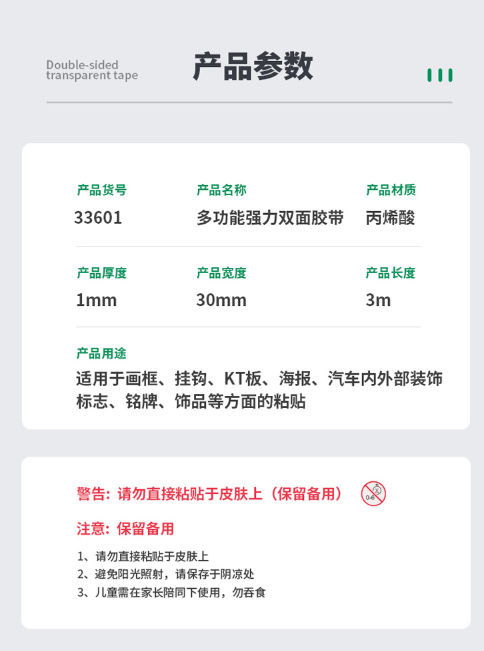 Double-sided
transparent tape

产品参数

产品货号
33601

产品名称
多功能强力双面胶带

产品材质
丙烯酸

产品厚度
1mm

产品宽度
30mm

产品长度
3m

产品用途
适用于画框、挂钩、KT板、海报、汽车内外部装饰标志、铭牌、饰品等方面的粘贴

警告：请勿直接粘贴于皮肤上（保留备用）

注意：保留备用

1、请勿直接粘贴于皮肤上
2、避免阳光照射，请保存于阴凉处
3、儿童需在家长陪同下使用，勿吞食