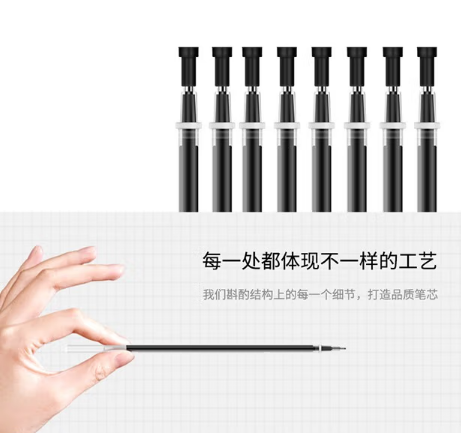 每一处都体现不一样的工艺

我们斟酌结构上的每一个细节，打造品质笔芯