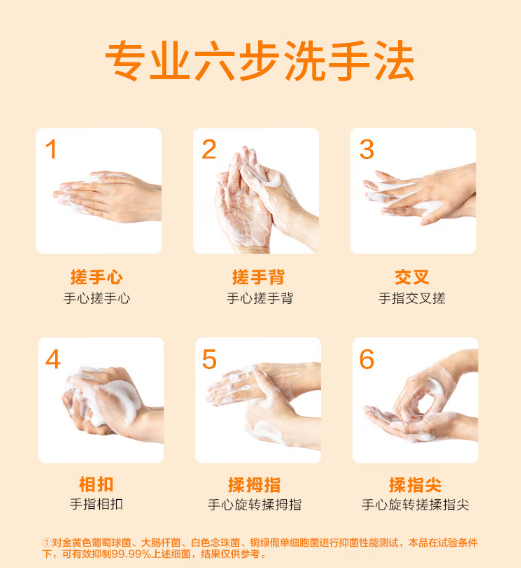 专业六步洗手法

1
搓手心
手心搓手心

2
搓手背
手心搓手背

3
交叉
手指交叉搓

4
相扣
手指相扣

5
揉拇指
手心旋转揉拇指

6
揉指尖
手心旋转搓揉指尖

①对金黄色葡萄球菌、大肠杆菌、白色念珠菌、铜绿假单细胞菌进行抑菌性能测试，本品在试验条件下，可有效抑制99.99%上述细菌，结果仅供参考。