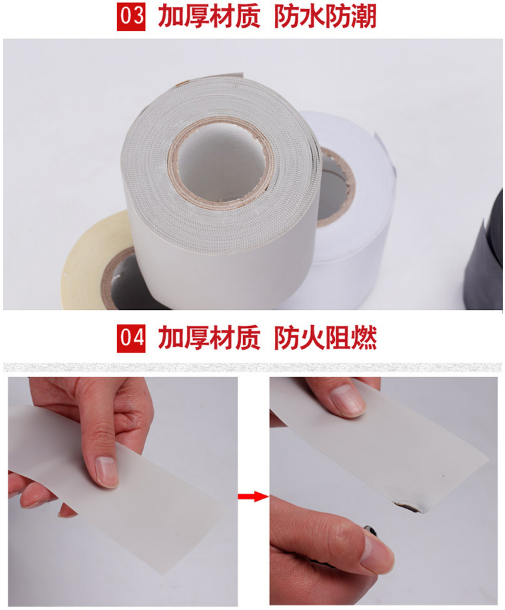 03 加厚材质 防水防潮

04 加厚材质 防火阻燃