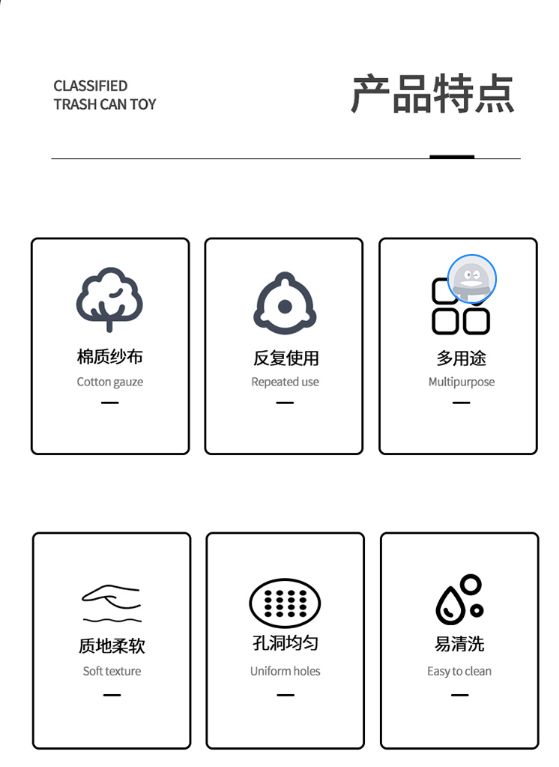 CLASSIFIED
TRASH CAN TOY

产品特点

棉质纱布
Cotton gauze

反复使用
Repeated use

多用途
Multipurpose

质地柔软
Soft texture

孔洞均匀
Uniform holes

易清洗
Easy to clean