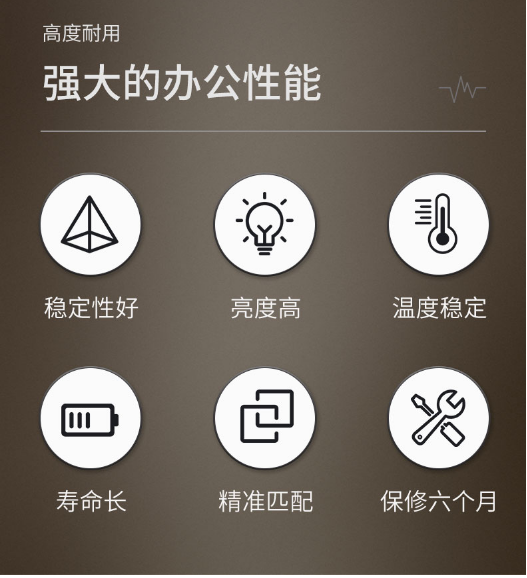 高度耐用

强大的办公性能

稳定性好

亮度高

温度稳定

寿命长

精准匹配

保修六个月