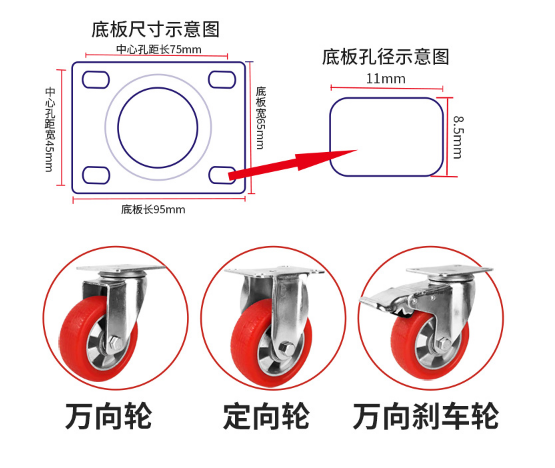 底板尺寸示意图

中心孔距长75mm

中心孔距宽45mm

底板宽65mm

底板长95mm

底板孔径示意图

11mm

8.5mm

万向轮

定向轮

万向刹车轮