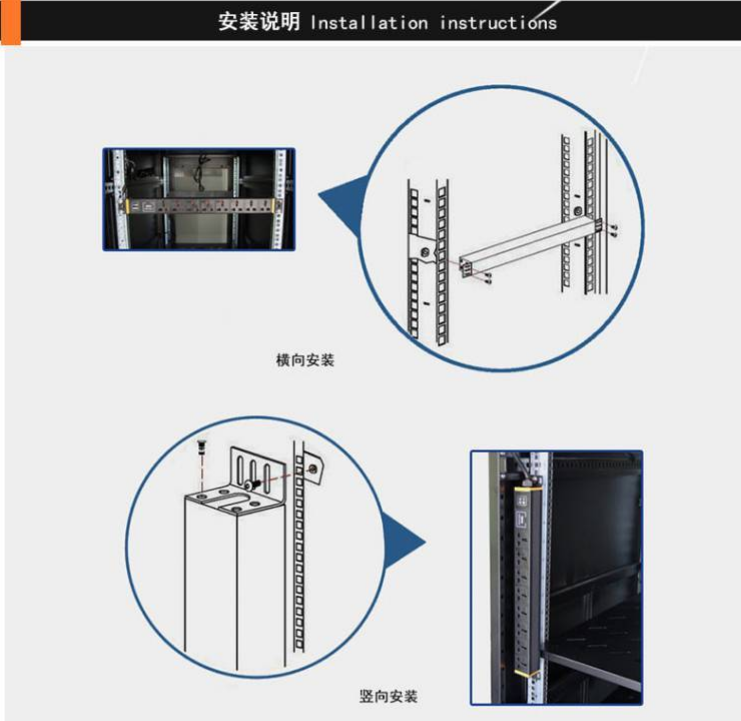 安装说明 Installation instructions

横向安装

竖向安装