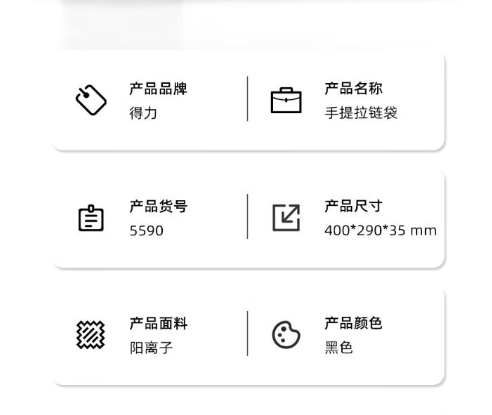 产品品牌
得力

产品名称
手提拉链袋

产品货号
5590

产品尺寸
400*290*35 mm

产品面料
阳离子

产品颜色
黑色