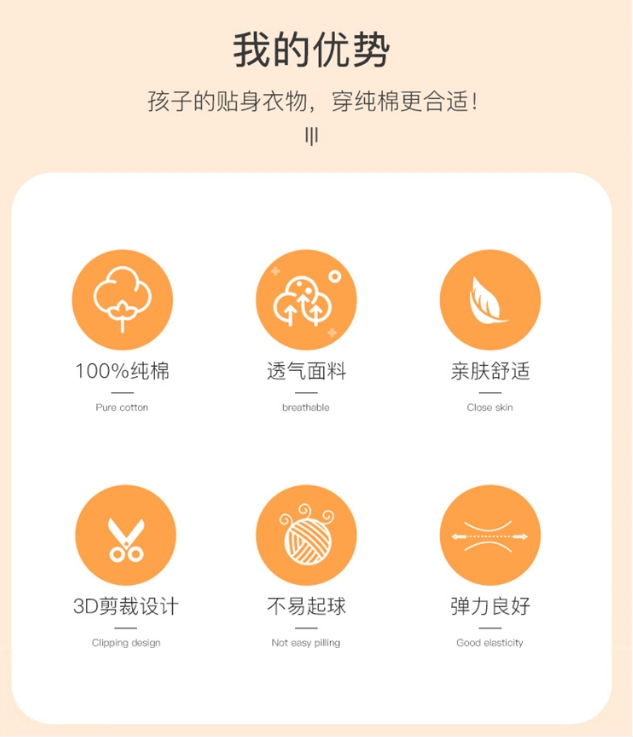 我的优势

孩子的贴身衣物，穿纯棉更合适！

100%纯棉

Pure cotton

透气面料

breathable

亲肤舒适

Close skin

3D剪裁设计

Clipping design

不易起球

Not easy pilling

弹力良好

Good elasticity