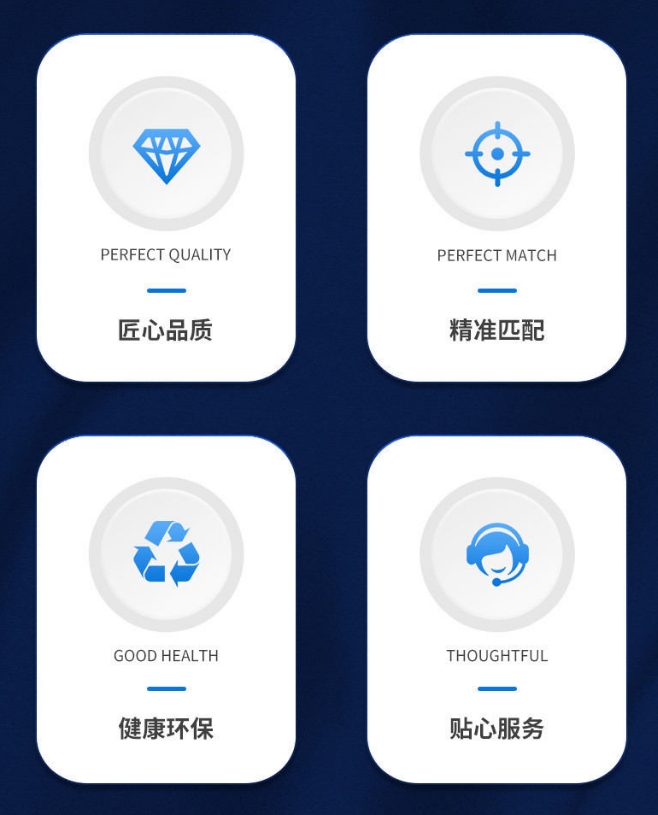 PERFECT QUALITY

匠心品质

PERFECT MATCH

精准匹配

GOOD HEALTH

健康环保

THOUGHTFUL

贴心服务