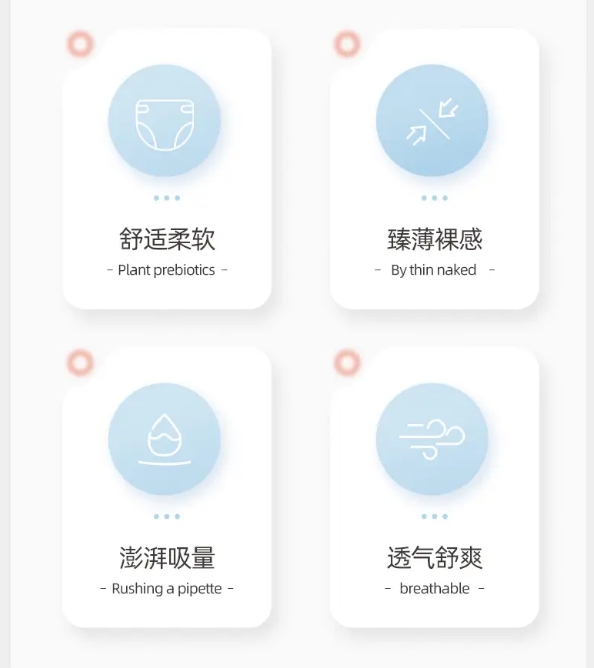 舒适柔软

- Plant prebiotics -

臻薄裸感

- By thin naked -

澎湃吸量

- Rushing a pipette -

透气舒爽

- breathable -