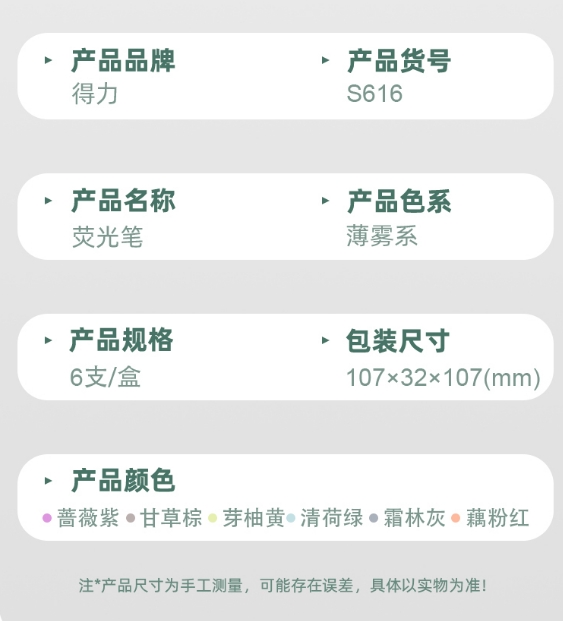 ▸ 产品品牌
得力

▸ 产品货号
S616

▸ 产品名称
荧光笔

▸ 产品色系
薄雾系

▸ 产品规格
6支/盒

▸ 包装尺寸
107×32×107(mm)

▸ 产品颜色
• 蔷薇紫 • 甘草棕 • 芽柚黄 • 清荷绿 • 霜林灰 • 藕粉红

注*产品尺寸为手工测量，可能存在误差，具体以实物为准!