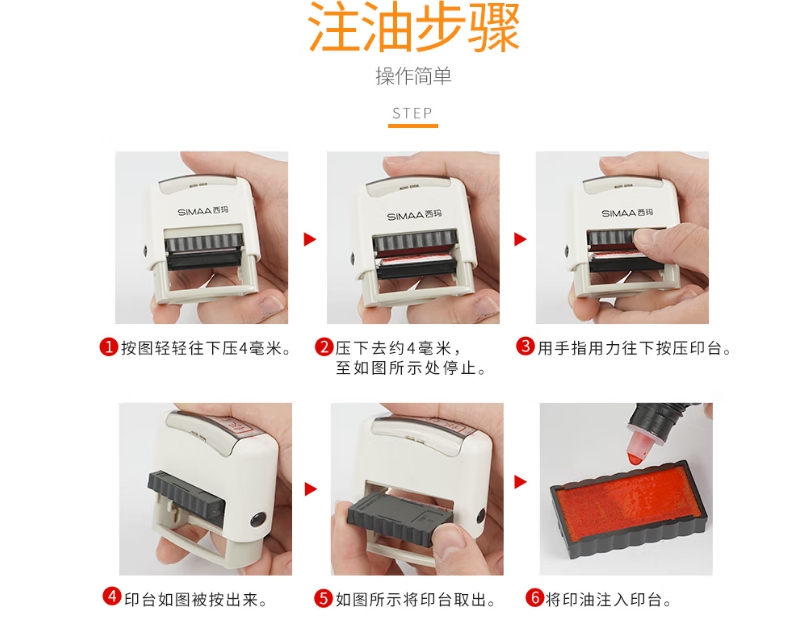 注油步骤

操作简单

STEP

SIMAA 西玛

SIMAA 西玛

SIMAA 西玛

1 按图轻轻往下压4毫米。

2 压下去约4毫米，至如图所示处停止。

3 用手指用力往下按压印台。

4 印台如图被按出来。

5 如图所示将印台取出。

6 将印油注入印台。