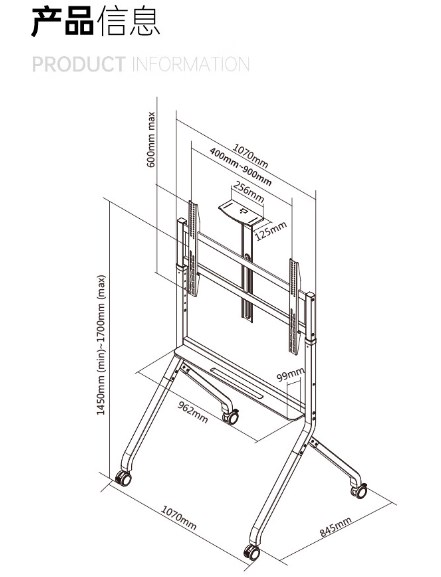 产品信息

PRODUCT INFORMATION

600mm max

1070mm

400mm~900mm

256mm

125mm

1450mm (min)~1700mm (max)

99mm

962mm

1070mm

845mm